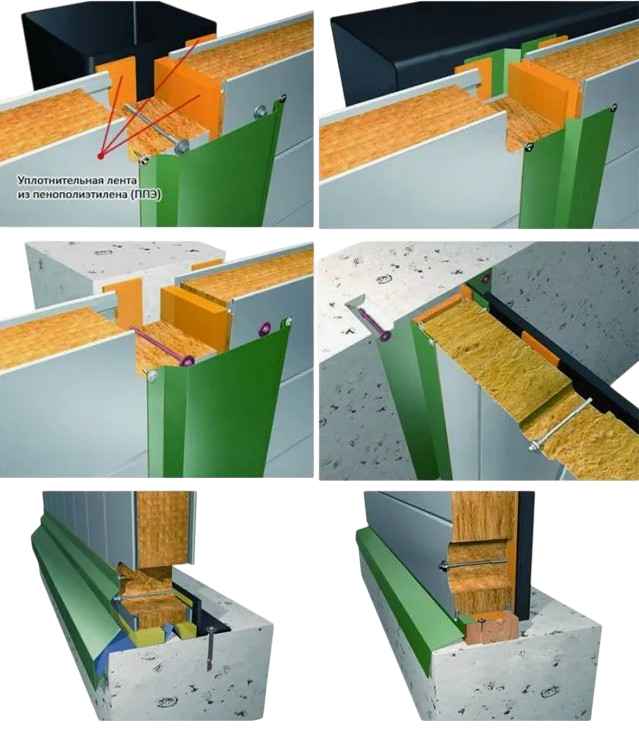 Уплотнительная лента из пенополиэтилена (ППЭ)